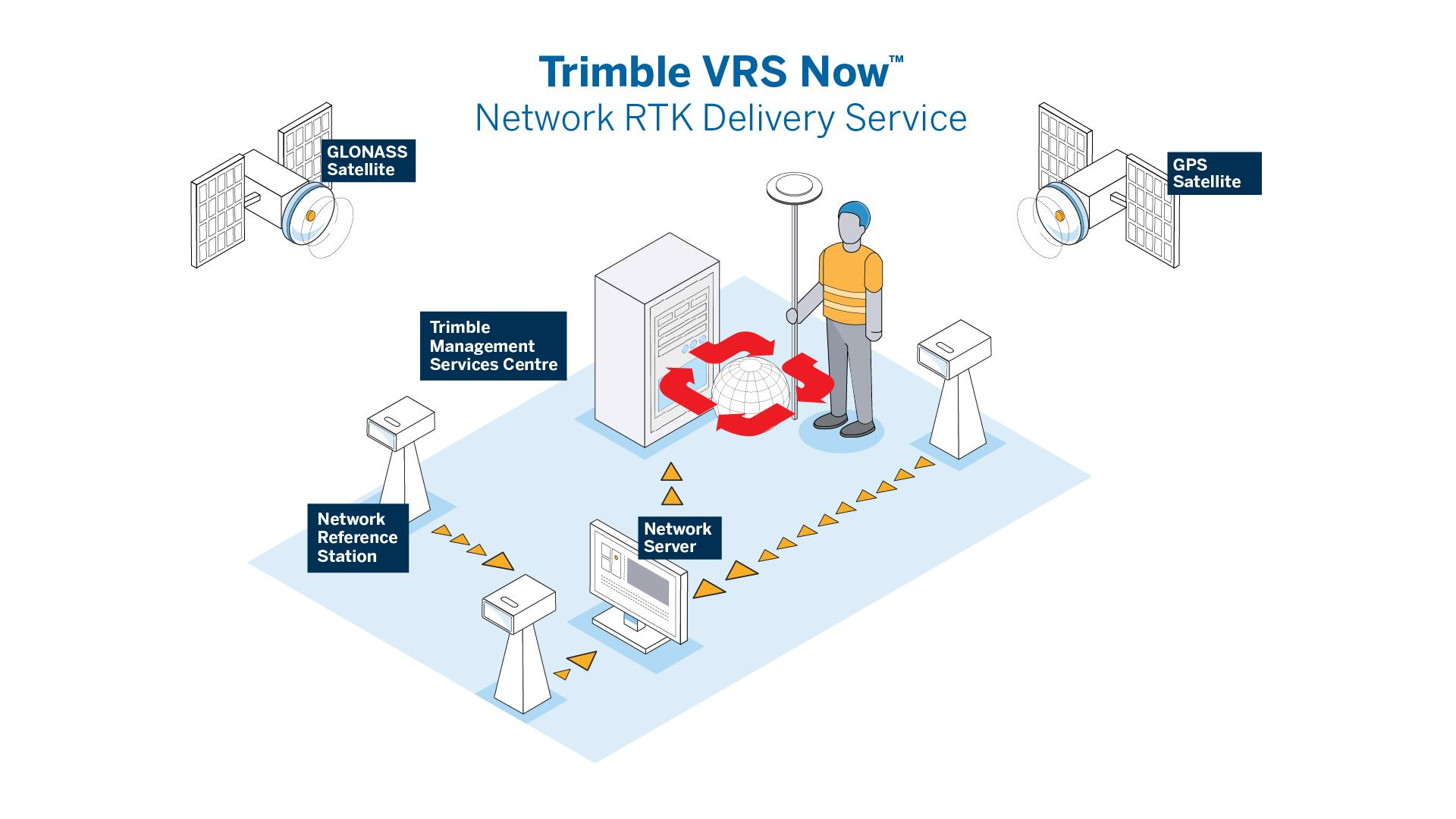 Trimble VRS Now™
Network RTK Delivery Service

GLONASS Satellite

GPS Satellite

Trimble Management Services Centre

Network Reference Station

Network Server