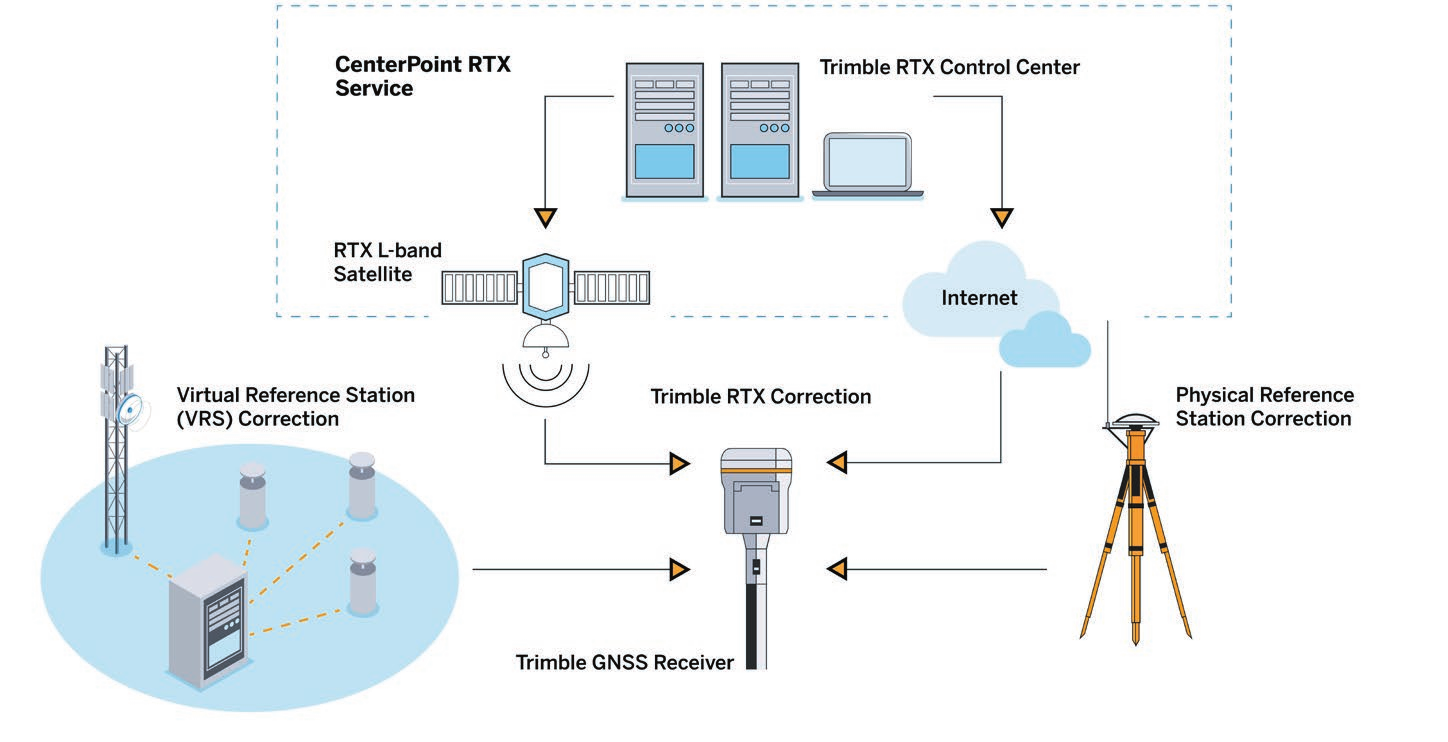 CenterPoint RTX Service

Trimble RTX Control Center

RTX L-band Satellite

Internet

Virtual Reference Station (VRS) Correction

Trimble RTX Correction

Physical Reference Station Correction

Trimble GNSS Receiver